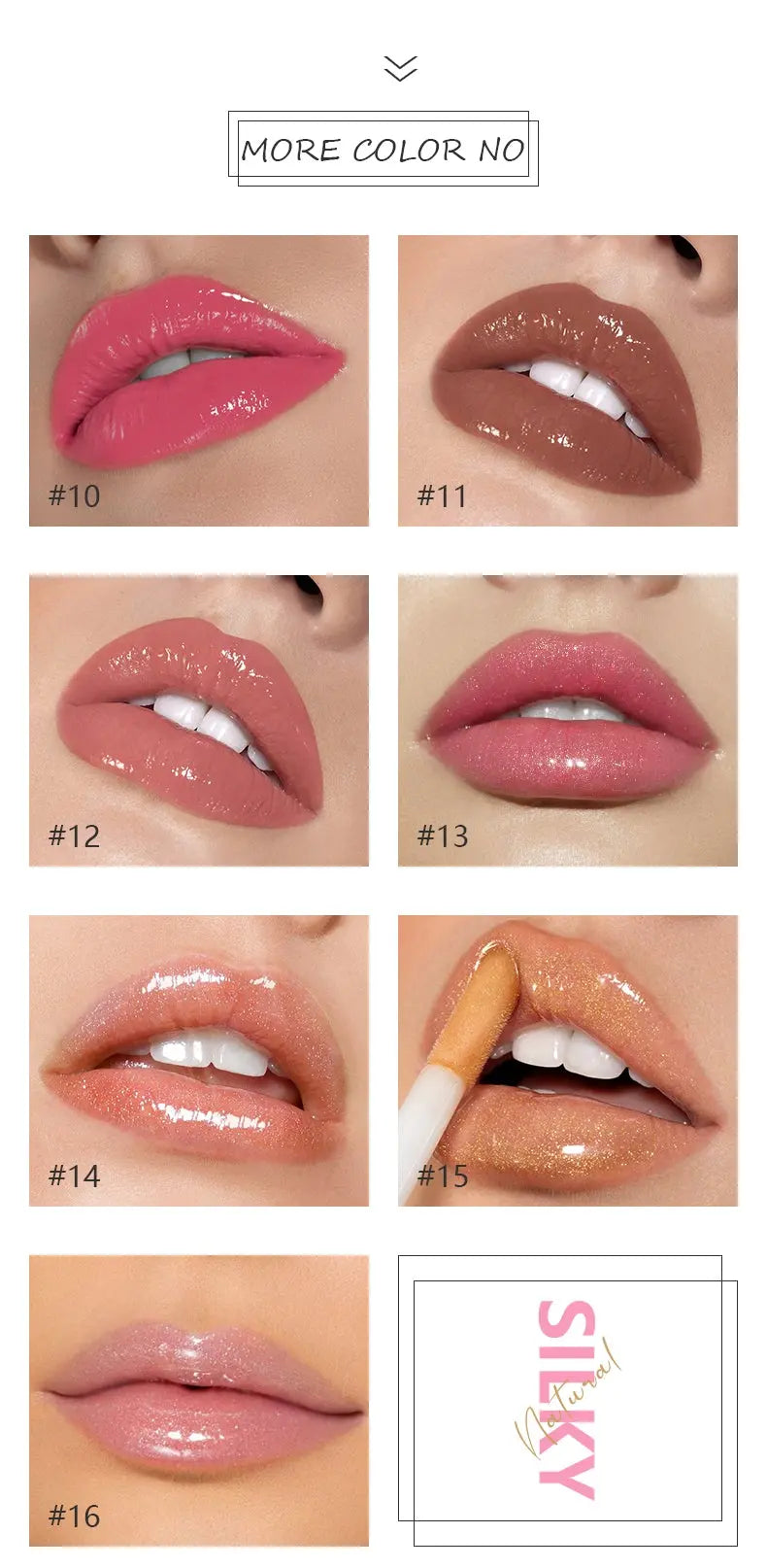 MORE COLOR NO

#10

#11

#12

#13

#14

#15

#16

SILKY
Natural