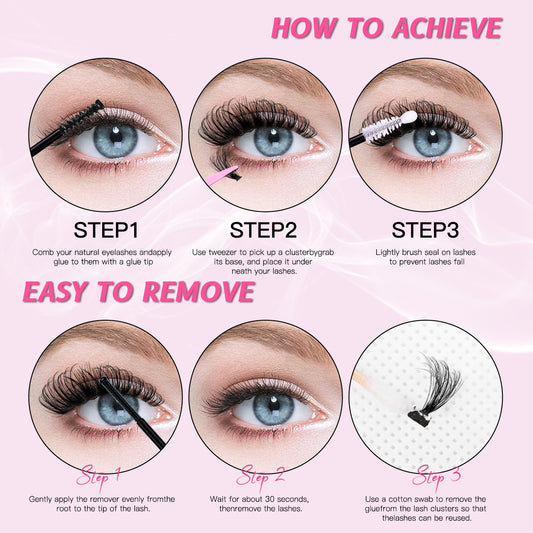 HOW TO ACHIEVE

STEP1

Comb your natural eyelashes andapply glue to them with a glue tip

STEP2

Use tweezer to pick up a clusterbygrab its base, and place it under neath your lashes.

STEP3

Lightly brush seal on lashes to prevent lashes fall

EASY TO REMOVE

Step 1

Gently apply the remover evenly fromthe root to the tip of the lash.

Step 2

Wait for about 30 seconds, thenremove the lashes.

Step 3

Use a cotton swab to remove the gluefrom the lash clusters so that thelashes can be reused.